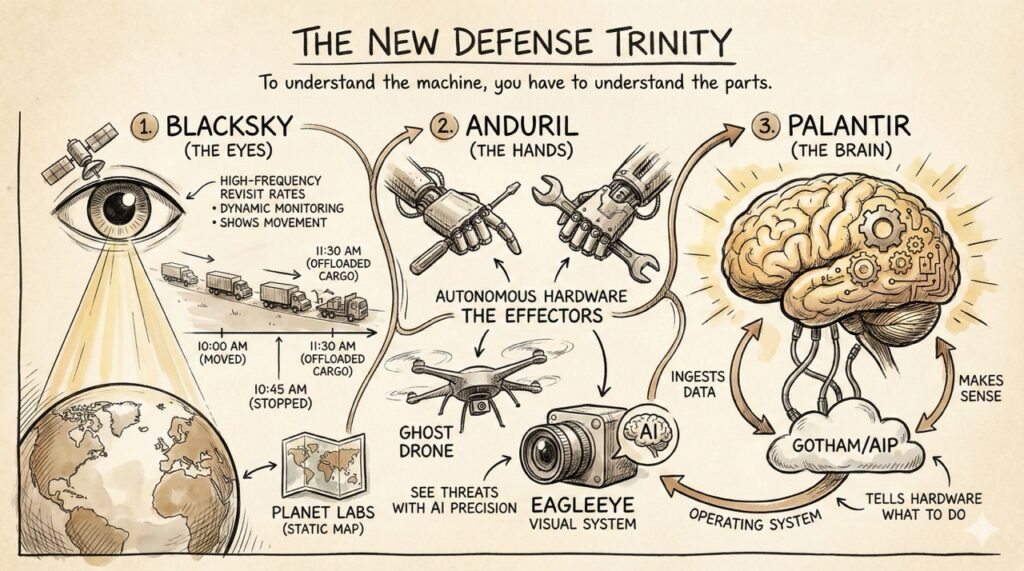 THE NEW DEFENSE TRINITY

To understand the machine, you have to understand the parts.

1. BLACKSKY
(THE EYES)

HIGH-FREQUENCY REVISIT RATES
• DYNAMIC MONITORING
• SHOWS MOVEMENT

11:30 AM
(OFFLOADED CARGO)

10:00 AM
(MOVED)

10:45 AM
(STOPPED)

11:30 AM
(OFFLOADED CARGO)

PLANET LABS
(STATIC MAP)

2. ANDURIL
(THE HANDS)

AUTONOMOUS HARDWARE
THE EFFECTORS

GHOST DRONE

SEE THREATS WITH AI PRECISION

AI

EAGLEEYE
VISUAL SYSTEM

3. PALANTIR
(THE BRAIN)

INGESTS DATA

MAKES SENSE

GOTHAM/AIP

OPERATING SYSTEM

TELLS HARDWARE WHAT TO DO